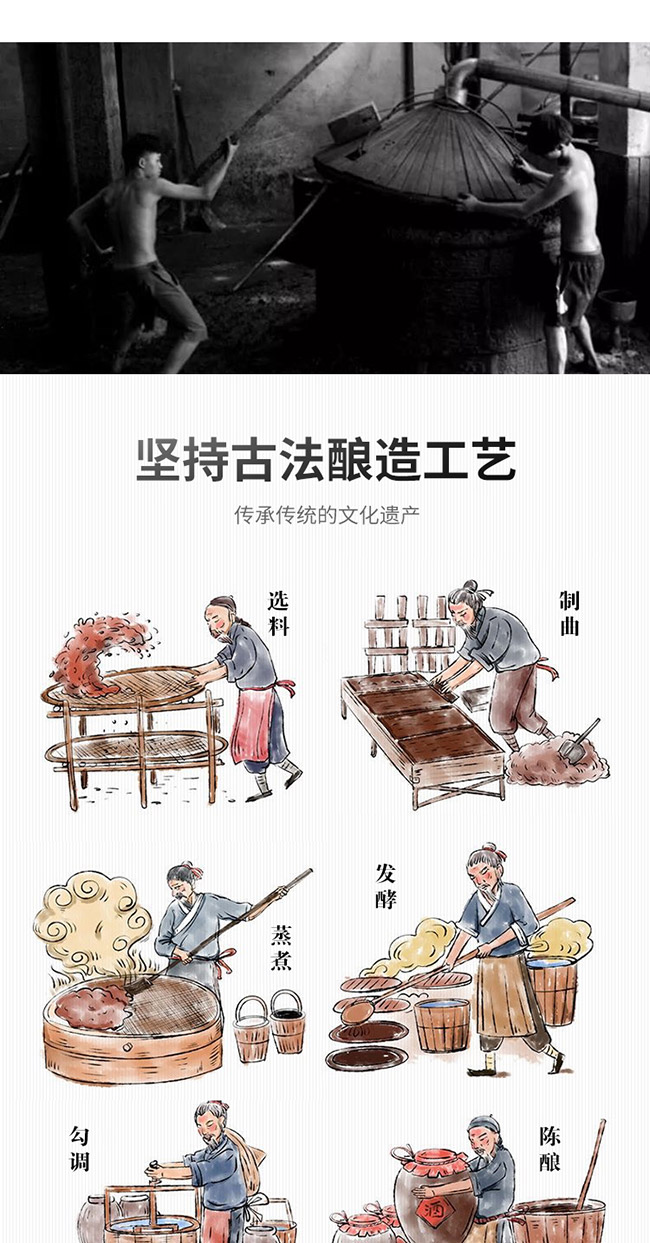 坚持古法酿造工艺

传承传统的文化遗产

选料

制曲

蒸煮

发酵

勾调

陈酿

酒