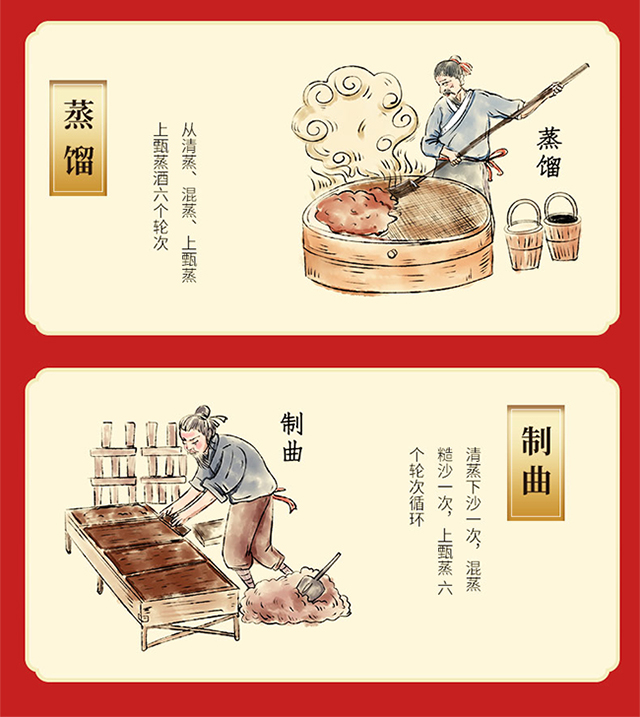 蒸馏

从清蒸、混蒸、上甑蒸上甑蒸酒六个轮次

蒸馏

制曲

制曲

清蒸下沙一次，混蒸糙沙一次，上甑蒸六个轮次循环